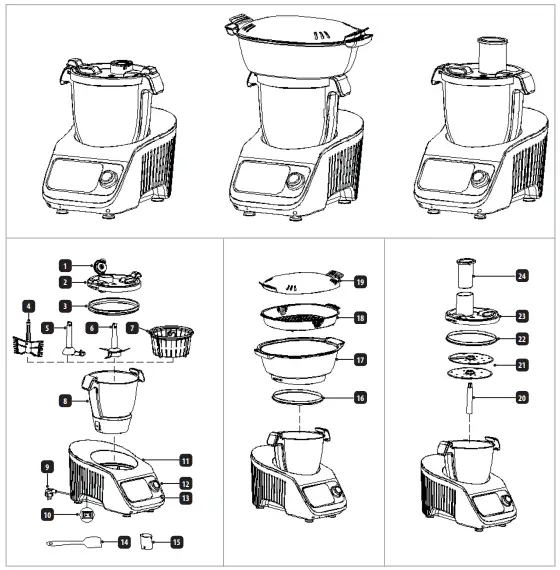 1
2
3
4
5
6
7
8
9
10
11
12
13
14
15
19
18
17
16
24
23
22
21
20