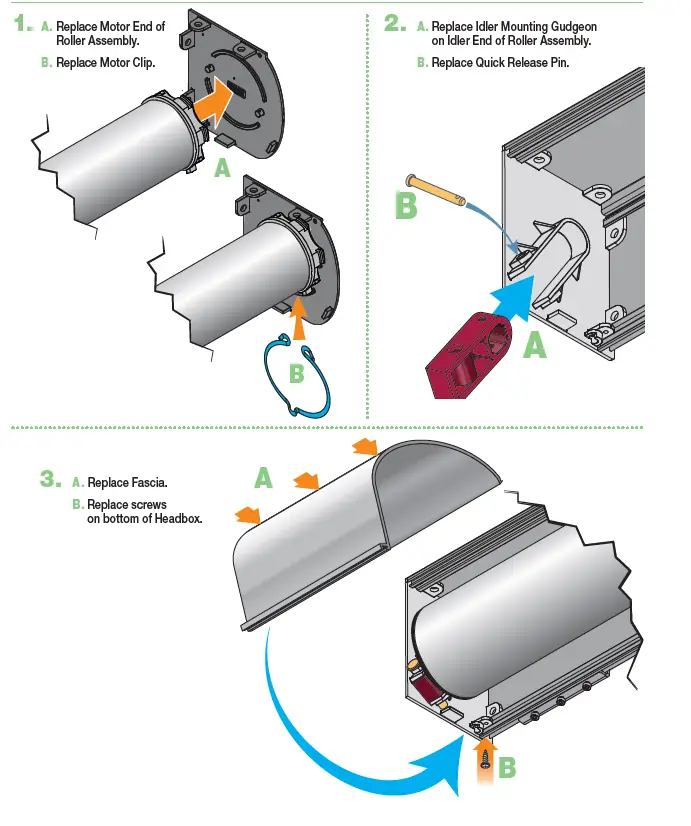 1. A. Replace Motor End of Roller Assembly.
B. Replace Motor Clip.

A

B

2. A. Replace Idler Mounting Gudgeon on Idler End of Roller Assembly.
B. Replace Quick Release Pin.

B

A

3. A. Replace Fascia.
B. Replace screws on bottom of Headbox.

A

B