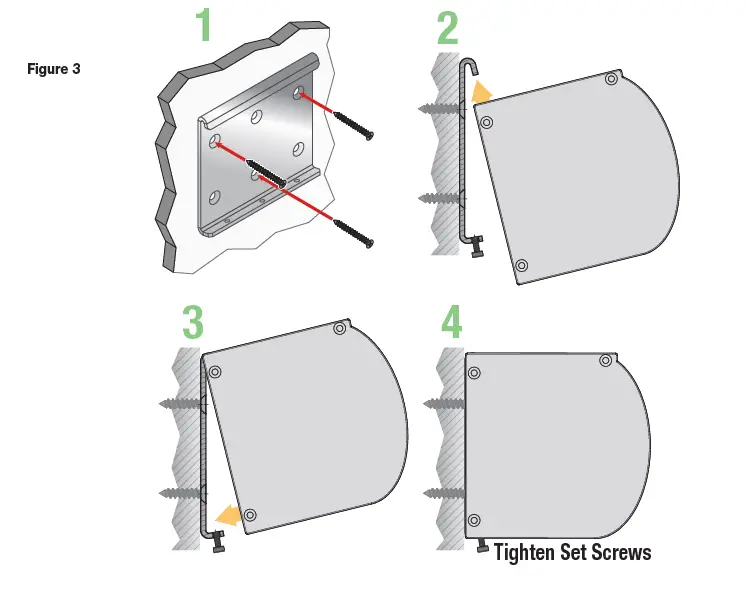 Figure 3

1

2

3

4

Tighten Set Screws