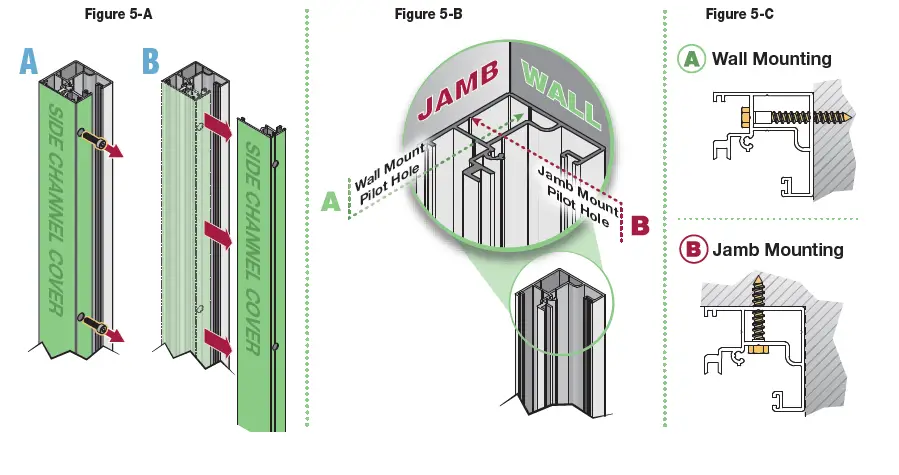 Figure 5-A

A

SIDE CHANNEL COVER

B

SIDE CHANNEL COVER

Figure 5-B

JAMB

WALL

A

Wall Mount Pilot Hole

Jamb Mount Pilot Hole

B

Figure 5-C

A Wall Mounting

B Jamb Mounting