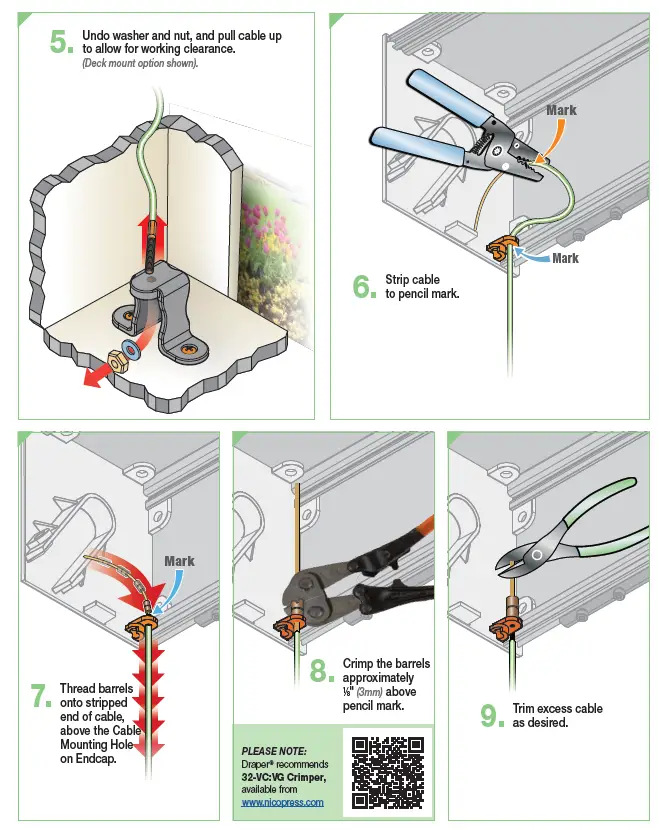 5. Undo washer and nut, and pull cable up to allow for working clearance.
(Deck mount option shown).

Mark

Mark

6. Strip cable to pencil mark.

Mark

7. Thread barrels onto stripped end of cable, above the Cable Mounting Hole on Endcap.

8. Crimp the barrels approximately ⅛" (3mm) above pencil mark.

PLEASE NOTE:
Draper® recommends 32-VC:VG Crimper, available from www.nicopress.com

9. Trim excess cable as desired.