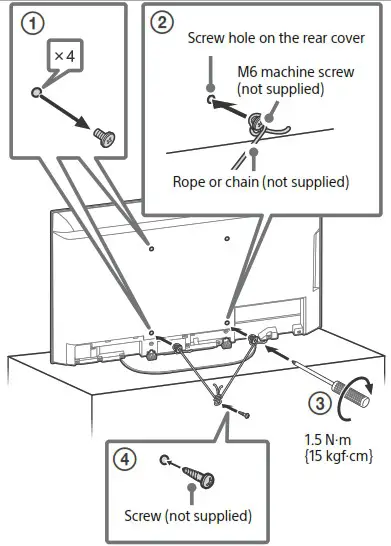 ①

×4

②

Screw hole on the rear cover

M6 machine screw (not supplied)

Rope or chain (not supplied)

③

1.5 N·m {15 kgf·cm}

④

Screw (not supplied)