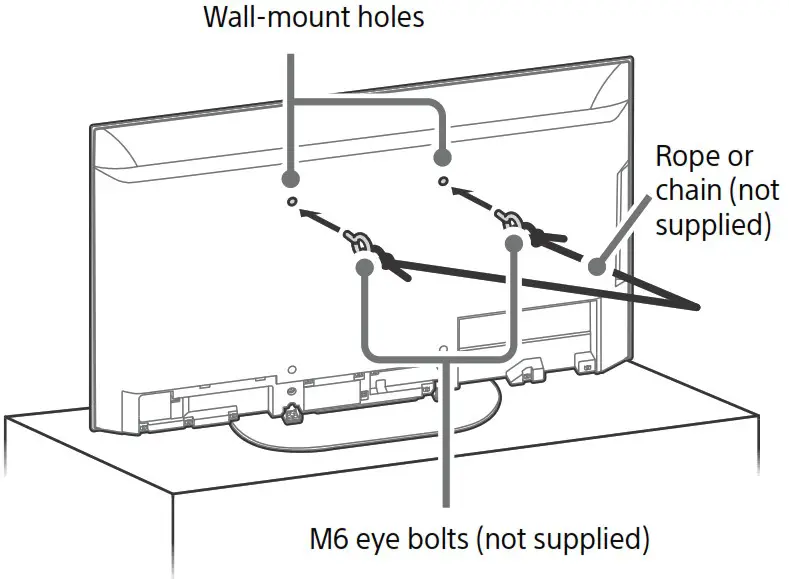 Wall-mount holes

Rope or chain (not supplied)

M6 eye bolts (not supplied)