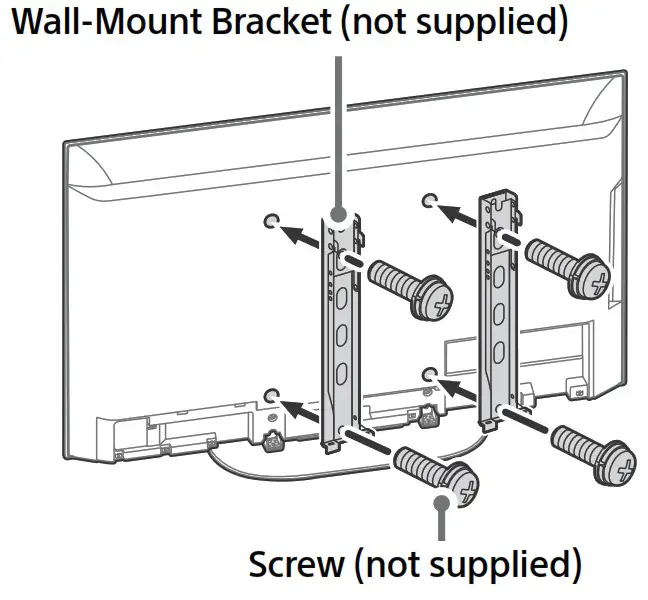 Wall-Mount Bracket (not supplied)

Screw (not supplied)