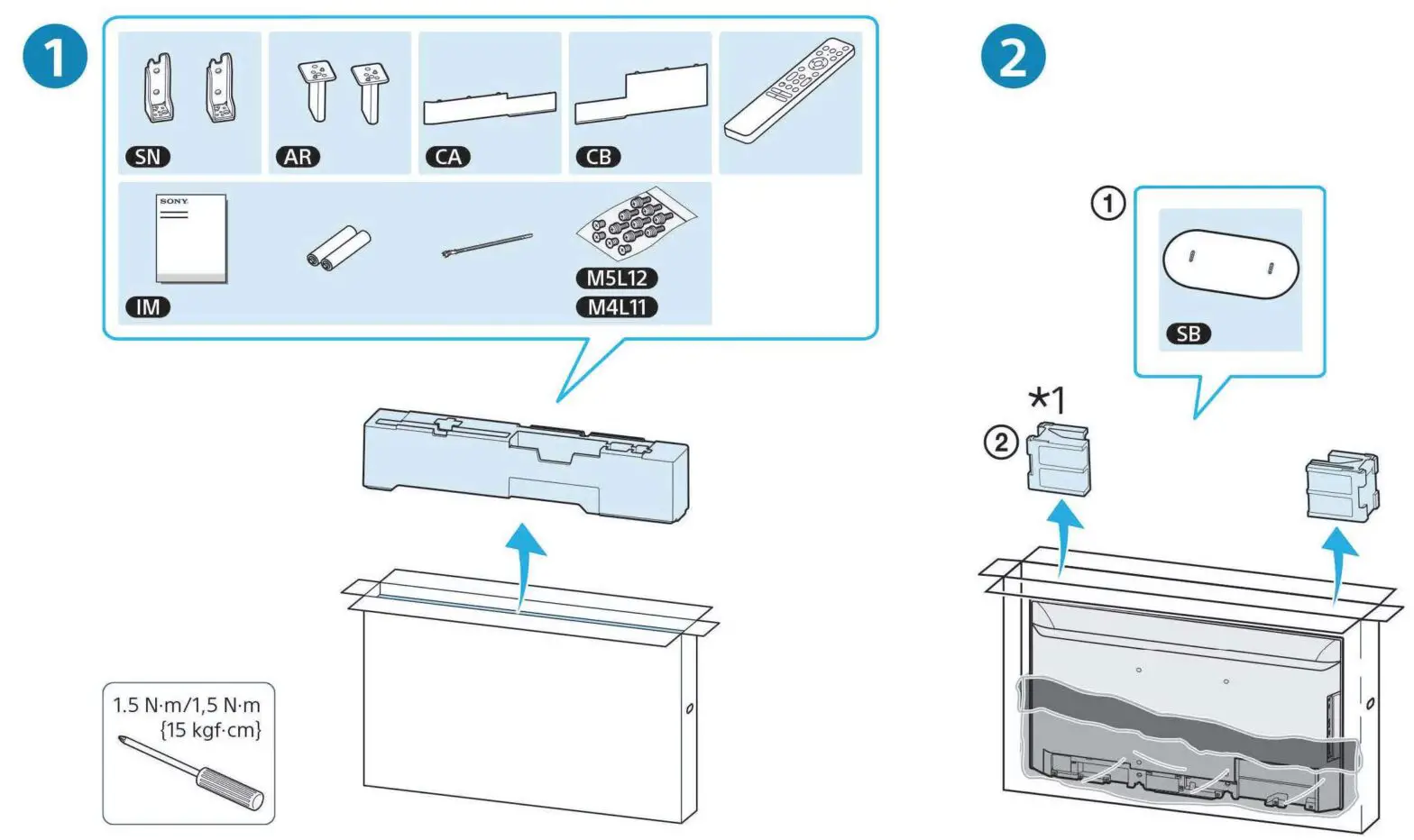 1

SN

AR

CA

CB

SONY

IM

M5L12

M4L11

1.5 N·m/1,5 N·m
{15 kgf·cm}

2

①

SB

*1

②