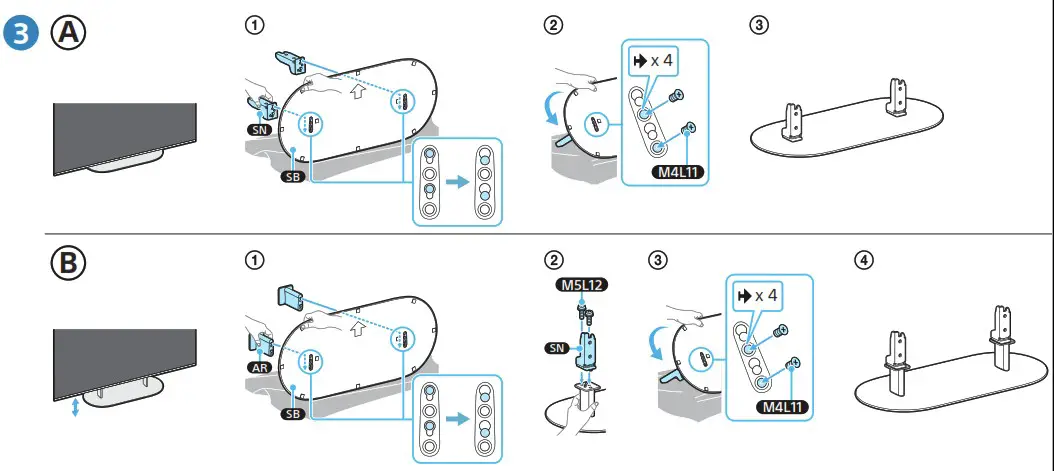 3 A

①

SN

SB

②

x 4

M4L11

③

B

①

AR

SB

②

M5L12

SN

③

x 4

M4L11

④