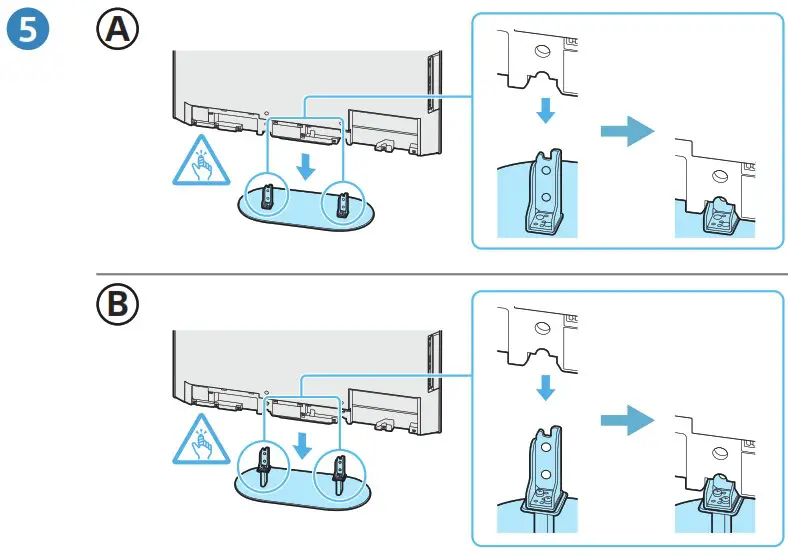 5

A

B