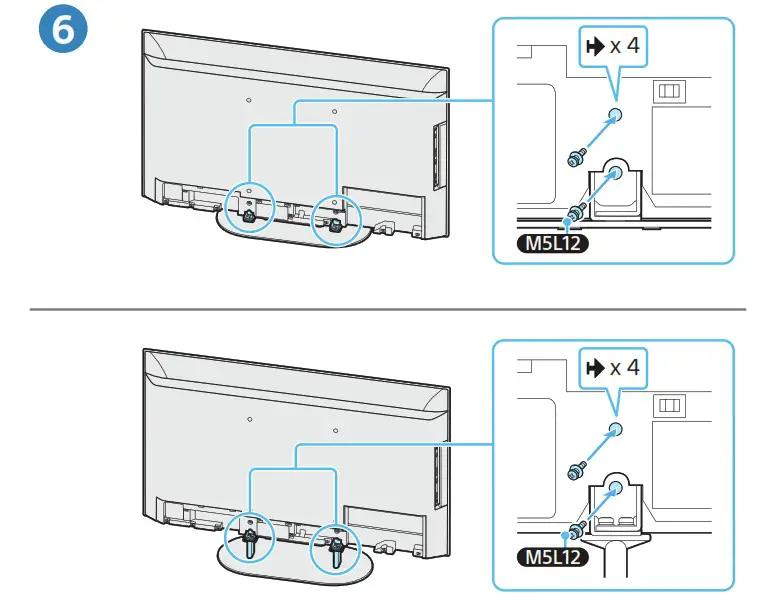 6

x 4

M5L12

x 4

M5L12