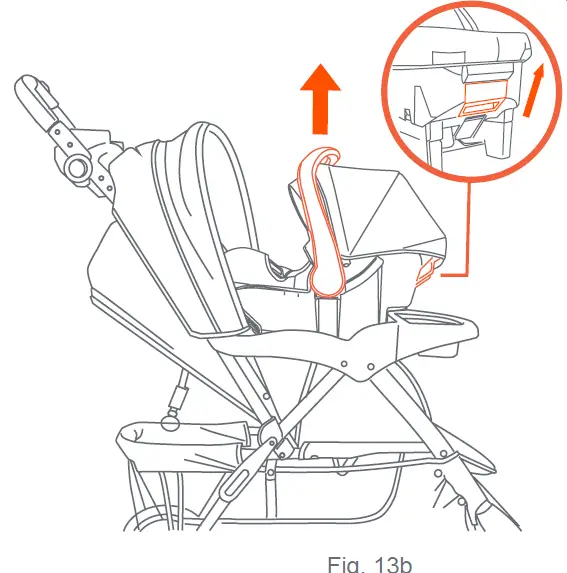 Fig. 13b