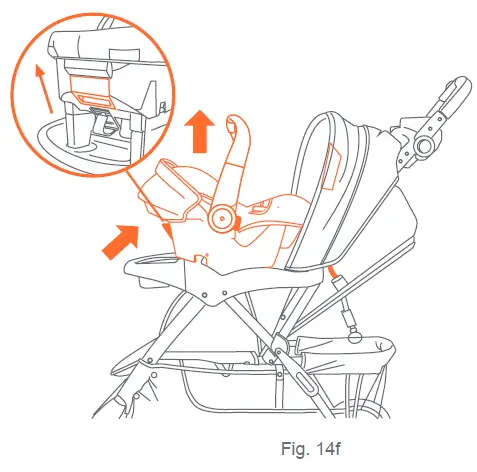 Fig. 14f