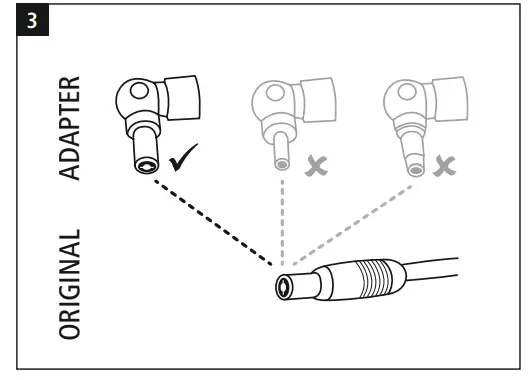 3

ADAPTER

ORIGINAL