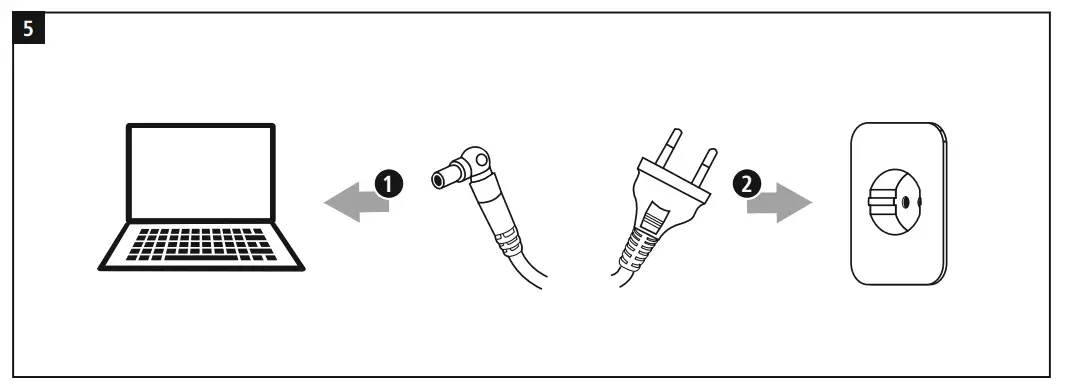 5

1

2