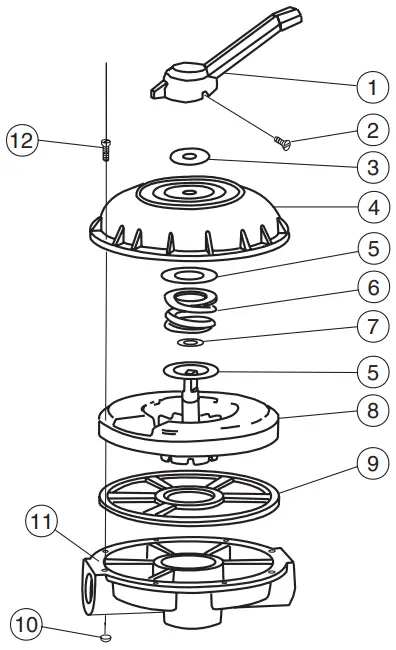 1
2
12
3
4
5
6
7
5
8
9
11
10