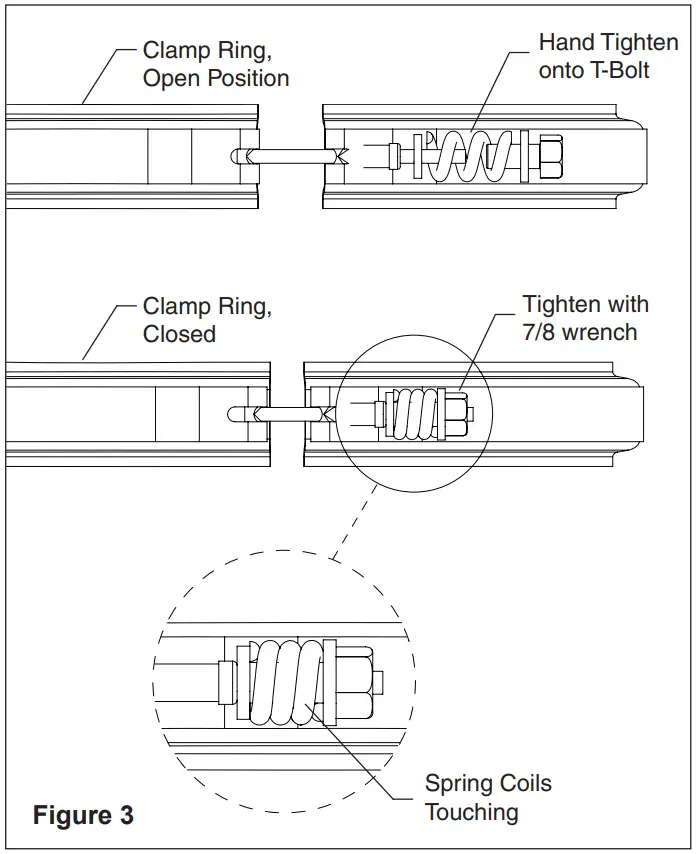 Clamp Ring, Open Position

Hand Tighten onto T-Bolt

Clamp Ring, Closed

Tighten with 7/8 wrench

Spring Coils Touching

Figure 3