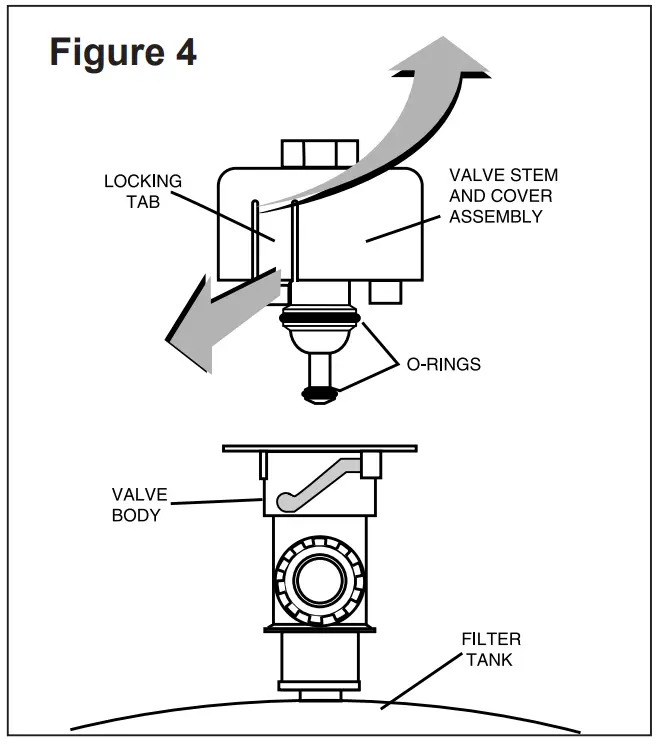 Figure 4

LOCKING TAB

VALVE STEM AND COVER ASSEMBLY

O-RINGS

VALVE BODY

FILTER TANK