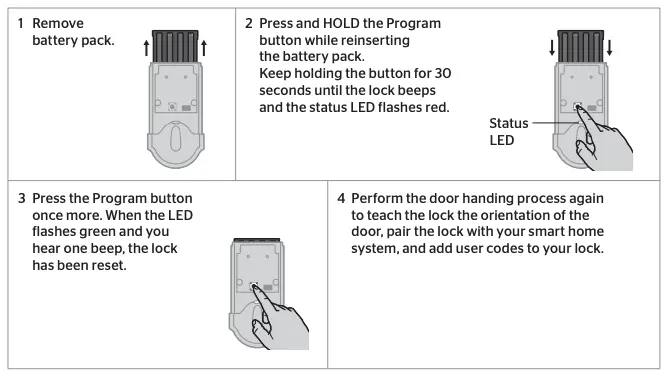 1 Remove battery pack.

2 Press and HOLD the Program button while reinserting the battery pack.
Keep holding the button for 30 seconds until the lock beeps and the status LED flashes red.

Status LED

3 Press the Program button once more. When the LED flashes green and you hear one beep, the lock has been reset.

4 Perform the door handing process again to teach the lock the orientation of the door, pair the lock with your smart home system, and add user codes to your lock.