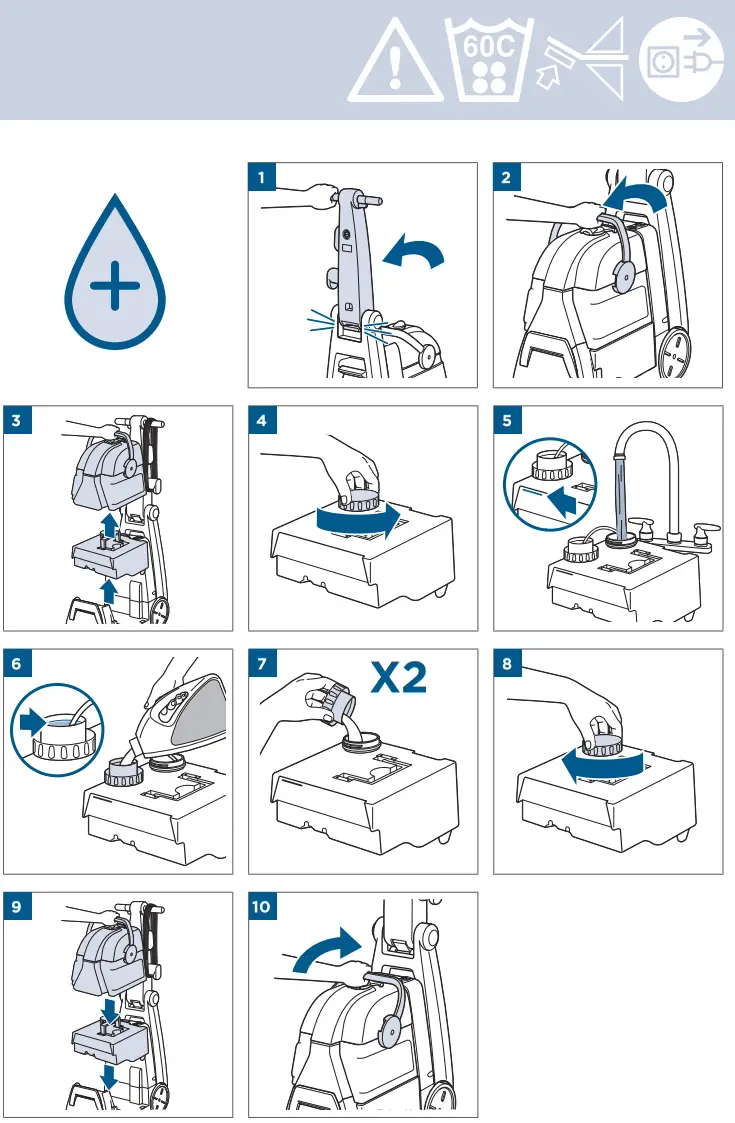 60C

1

2

3

4

5

6

7

X2

8

9

10