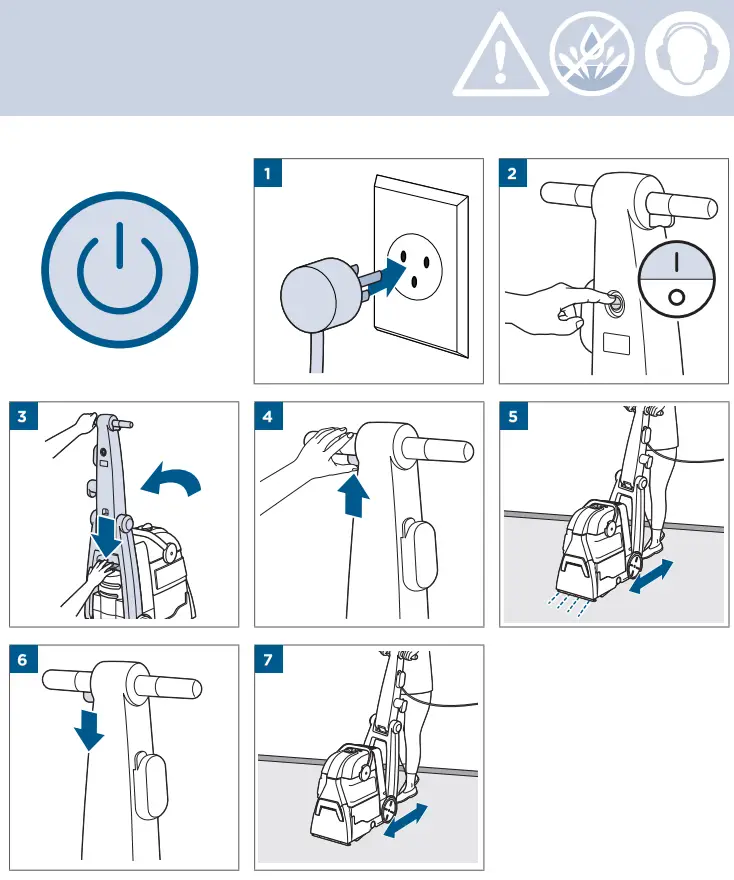 1

2

I

O

3

4

5

6

7