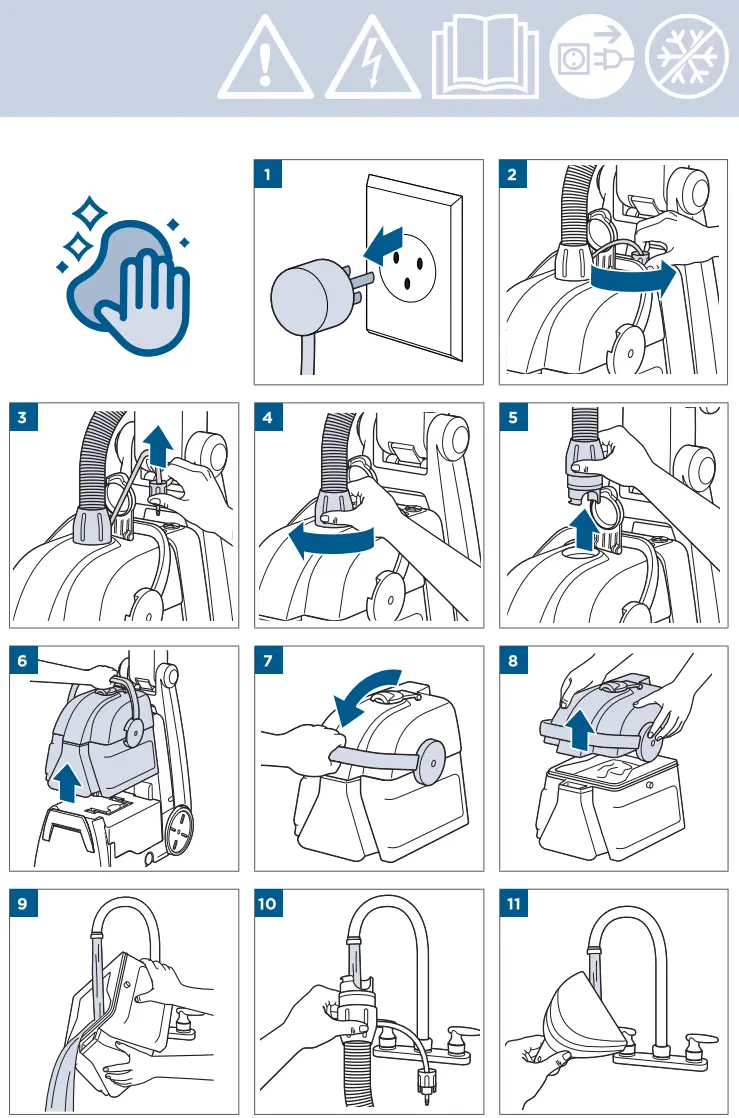 1

2

3

4

5

6

7

8

9

10

11