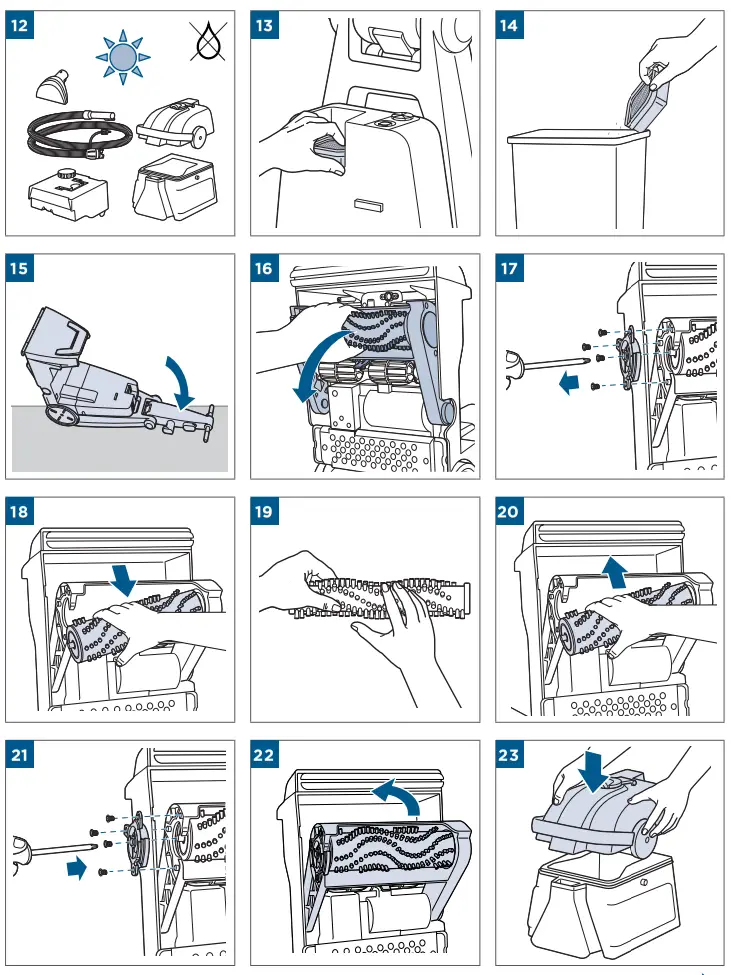 12

13

14

15

16

17

18

19

20

21

22

23