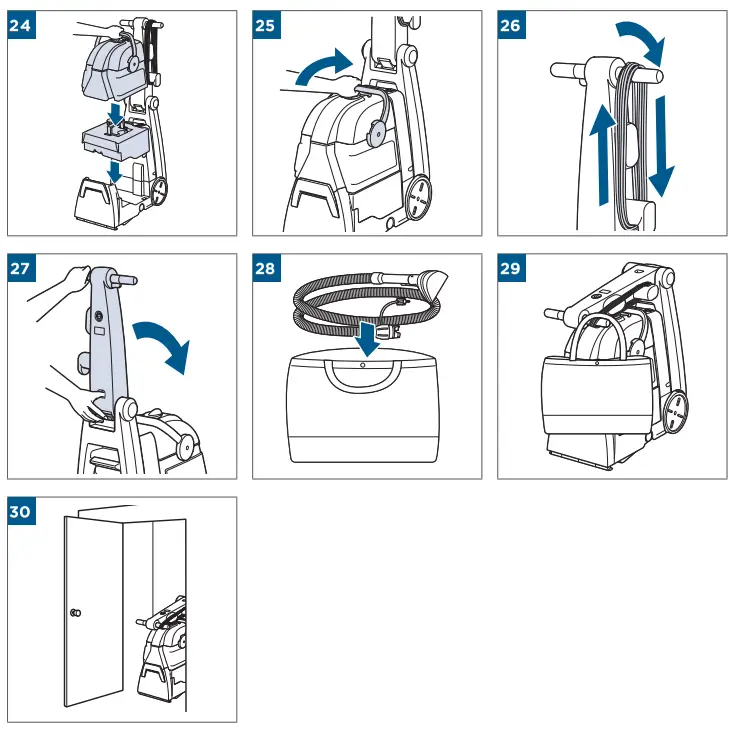 24

25

26

27

28

29

30