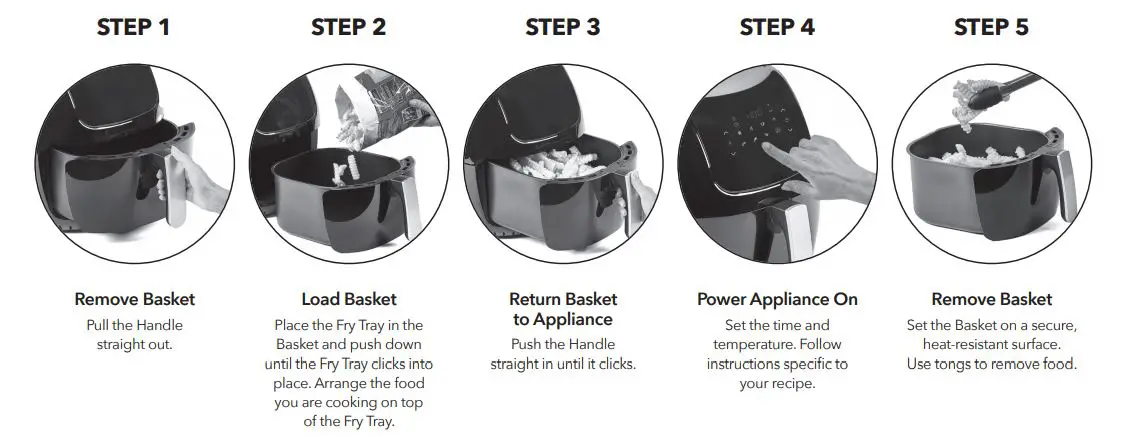 STEP 1

Remove Basket
Pull the Handle straight out.

STEP 2

Load Basket
Place the Fry Tray in the Basket and push down until the Fry Tray clicks into place. Arrange the food you are cooking on top of the Fry Tray.

STEP 3

Return Basket to Appliance
Push the Handle straight in until it clicks.

STEP 4

Power Appliance On
Set the time and temperature. Follow instructions specific to your recipe.

STEP 5

Remove Basket
Set the Basket on a secure, heat-resistant surface. Use tongs to remove food.