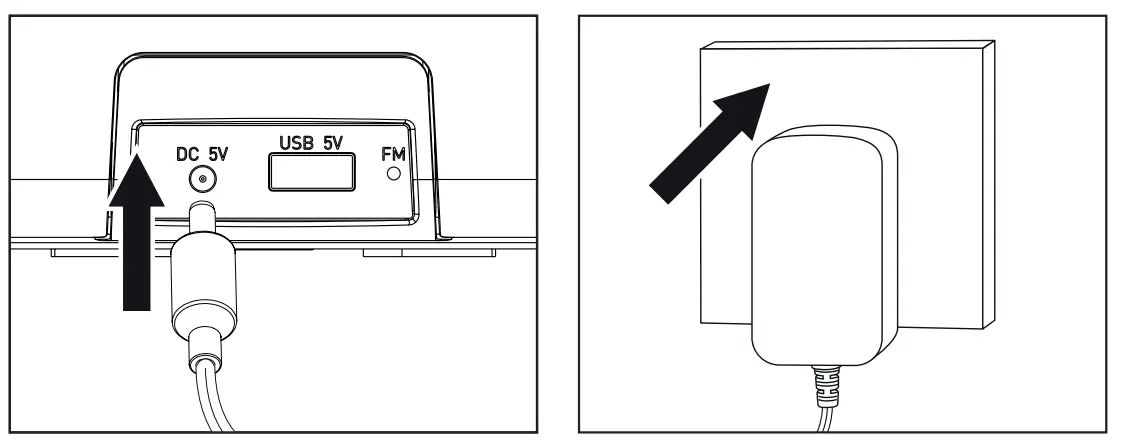 DC 5V
USB 5V
FM