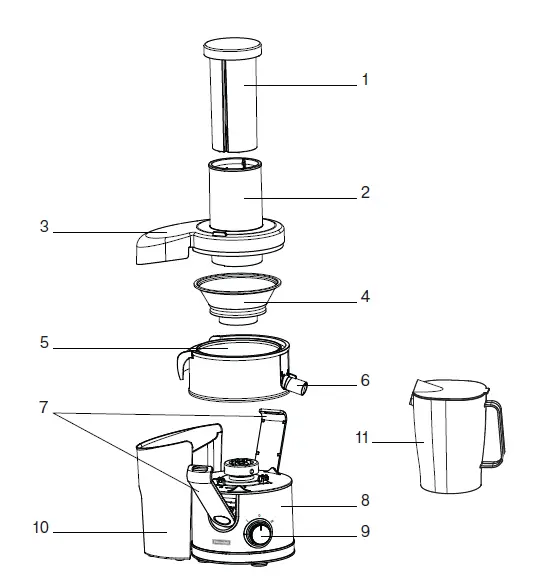 1
2
3
4
5
6
7
11
8
10
9