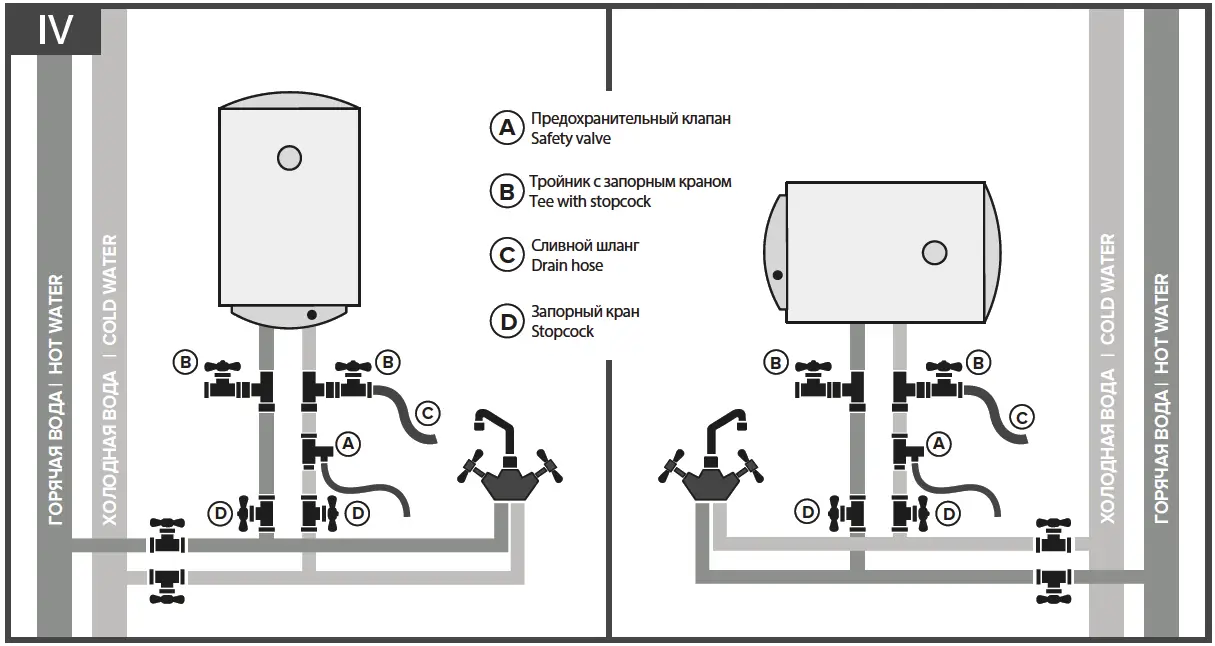 IV

ГОРЯЧАЯ ВОДА | HOT WATER

ХОЛОДНАЯ ВОДА | COLD WATER

A Предохранительный клапан
Safety valve

B Тройник с запорным краном
Tee with stopcock

C Сливной шланг
Drain hose

D Запорный кран
Stopcock

B B C A D D

B B C A D D

ХОЛОДНАЯ ВОДА | COLD WATER

ГОРЯЧАЯ ВОДА | HOT WATER