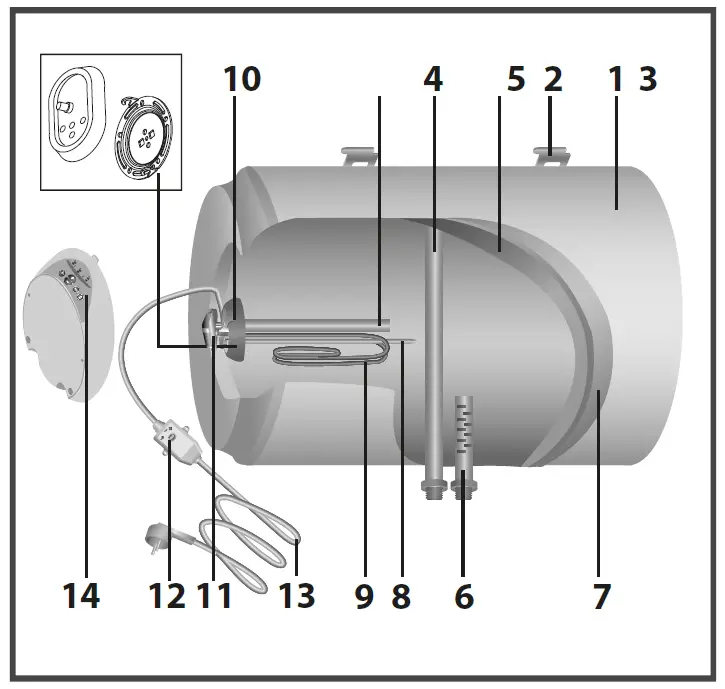 10
4
5
2
1
3
14
12
11
13
9
8
6
7