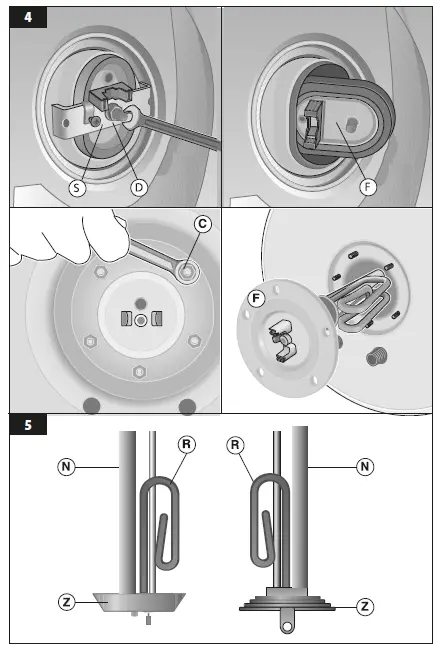 4

S

D

F

C

F

5

N

R

Z

R

N

Z