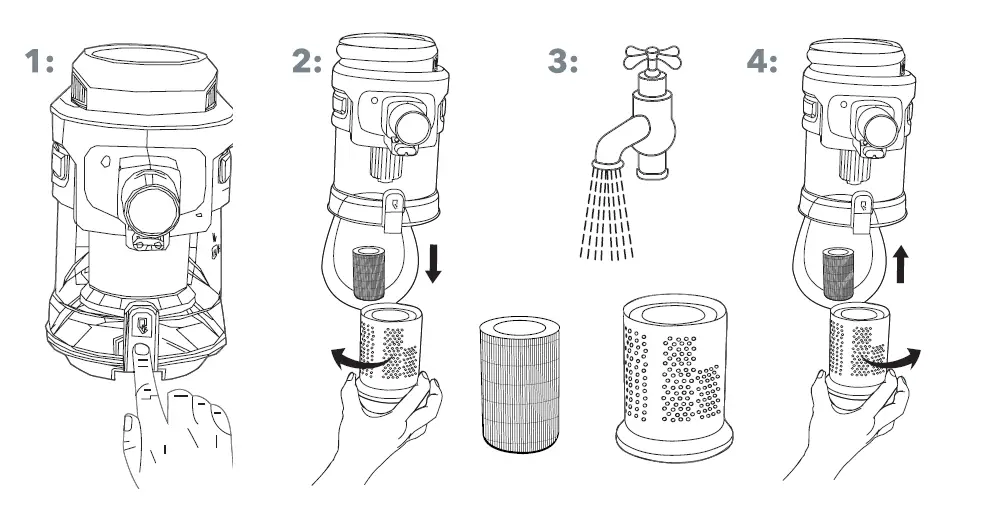 1:

2:

3:

4: