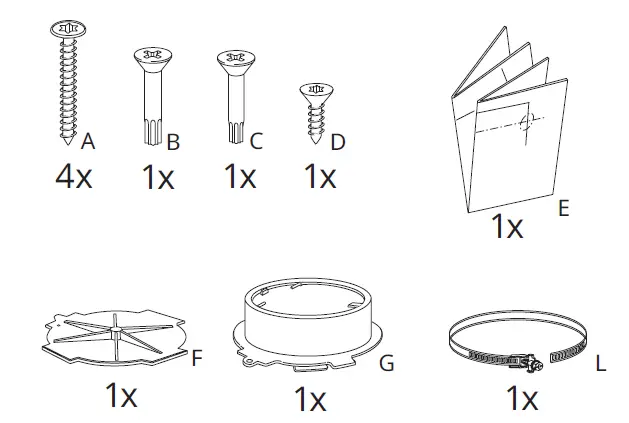 A
4x

B
1x

C
1x

D
1x

E
1x

F
1x

G
1x

L
1x