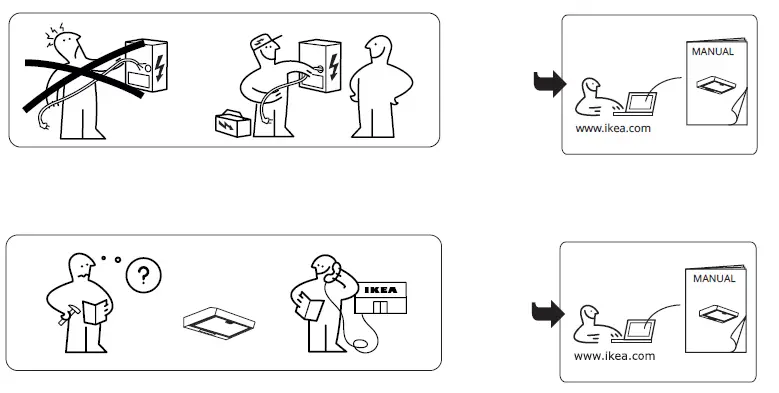 MANUAL

www.ikea.com

?

IKEA

MANUAL

www.ikea.com