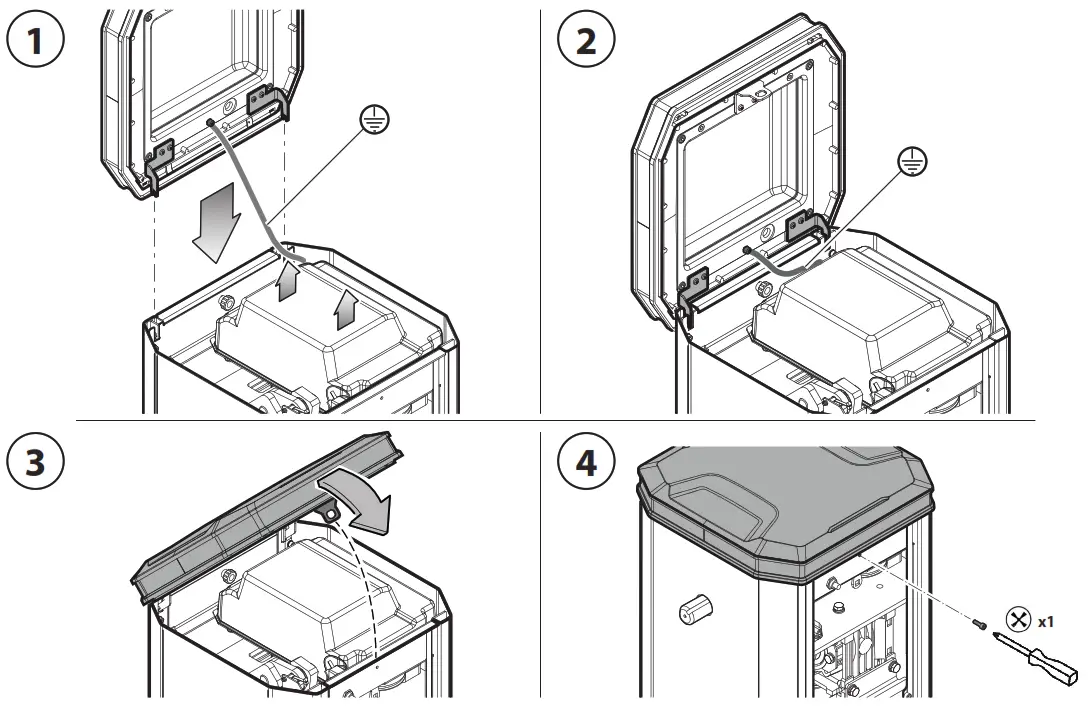 1

2

3

4

x1