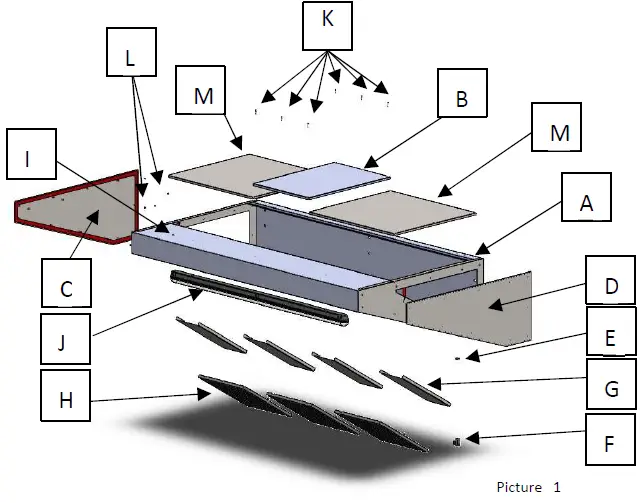 K
L
M
B
M
I
A
C
D
J
E
H
G
F
Picture 1