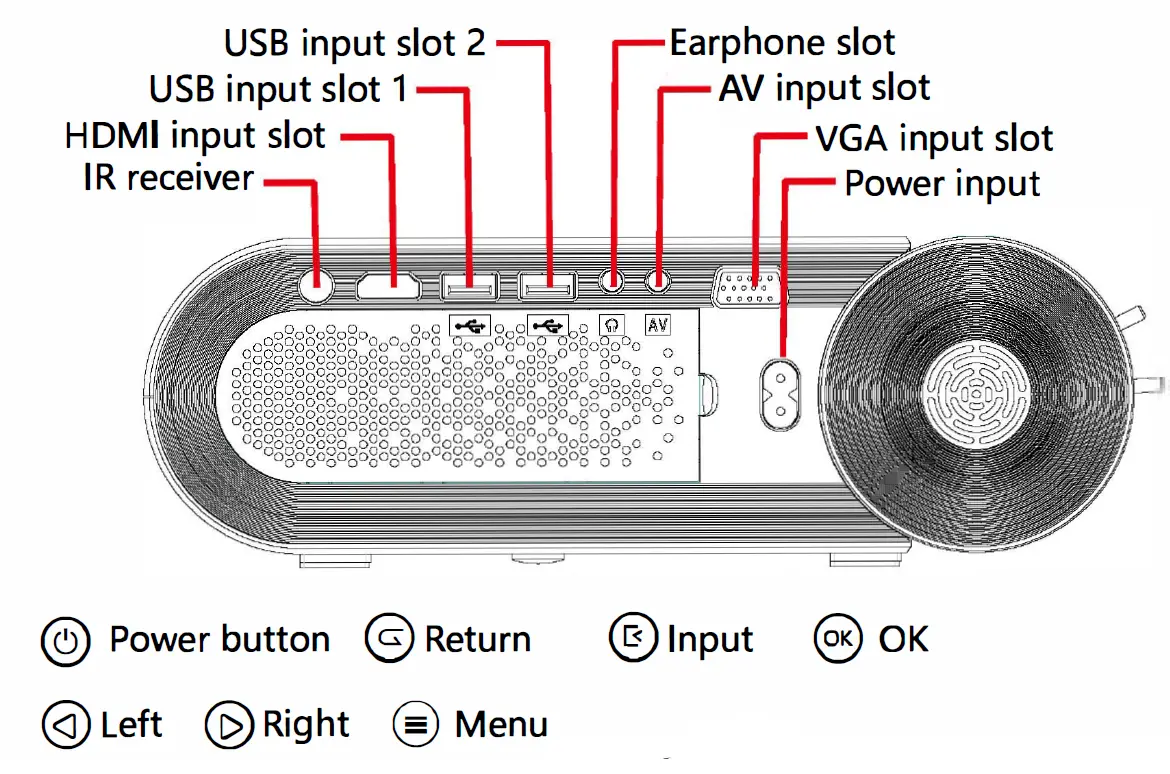 USB input slot 2
USB input slot 1
HDMI input slot
IR receiver
Earphone slot
AV input slot
VGA input slot
Power input

AV

Power button Return Input OK OK

Left Right Menu