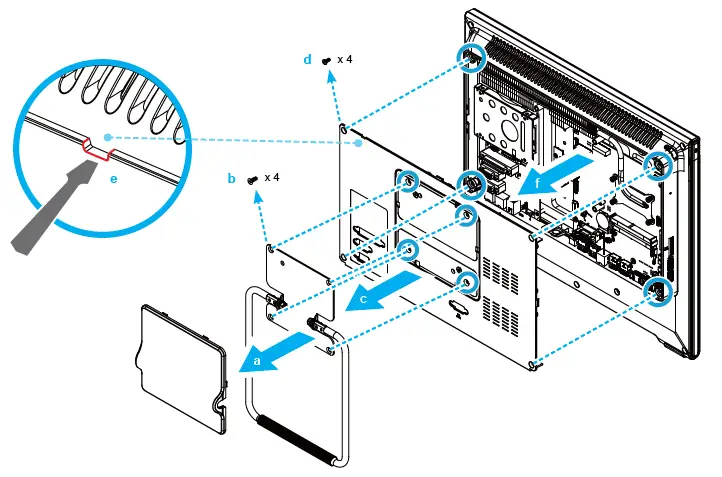 d x 4

e

b x 4

f

c

a