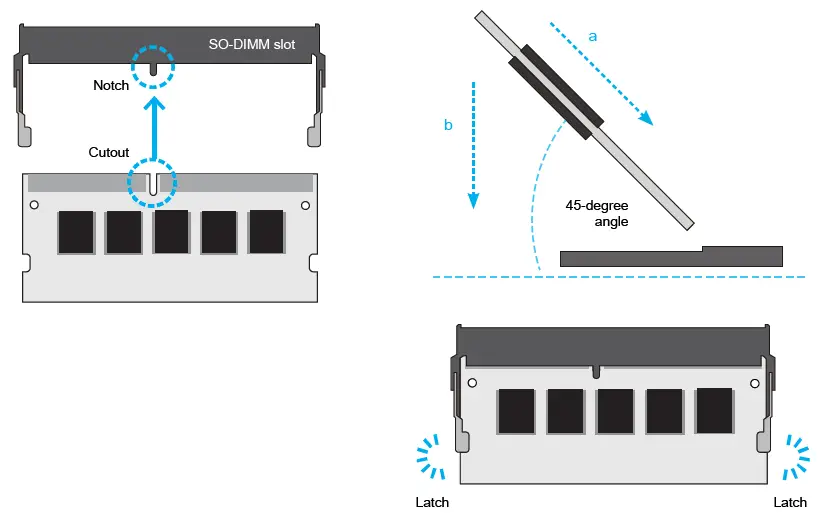 SO-DIMM slot
Notch
Cutout

a
b
45-degree angle

Latch
Latch