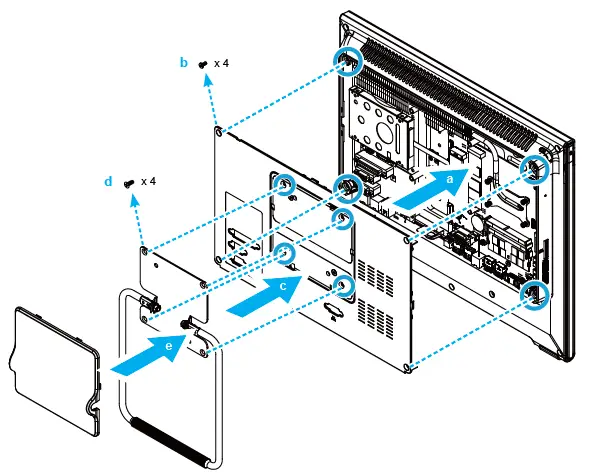 b x 4

d x 4

a

c

e