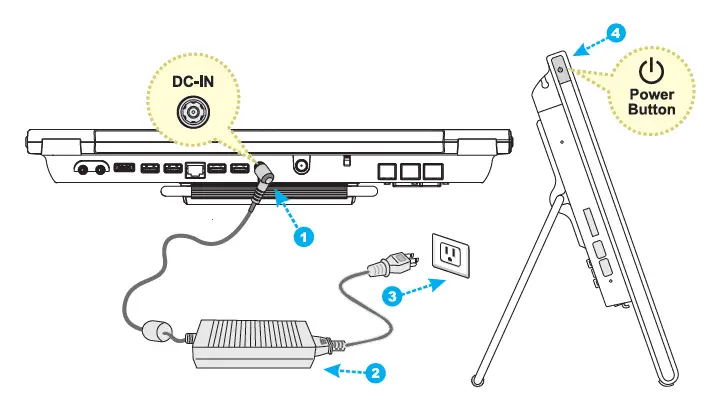 DC-IN

1

2

3

4

Power Button