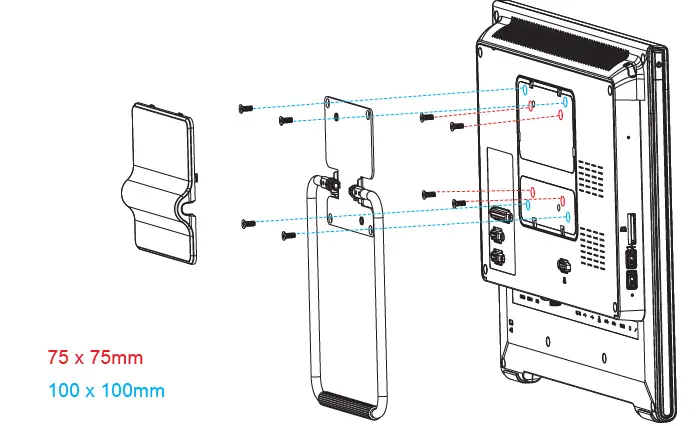 75 x 75mm
100 x 100mm