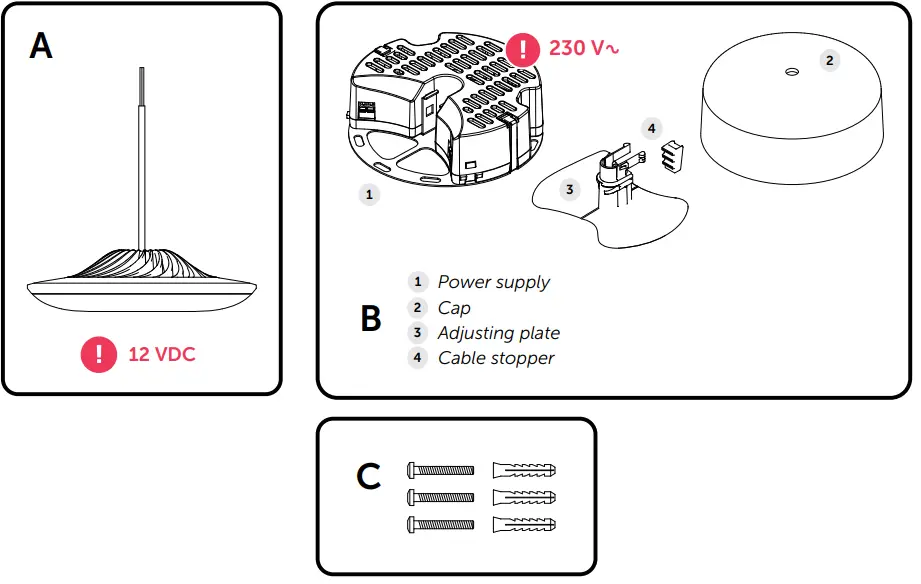 A

! 12 VDC

! 230 V~

2

4

1

3

B

1 Power supply
2 Cap
3 Adjusting plate
4 Cable stopper

C