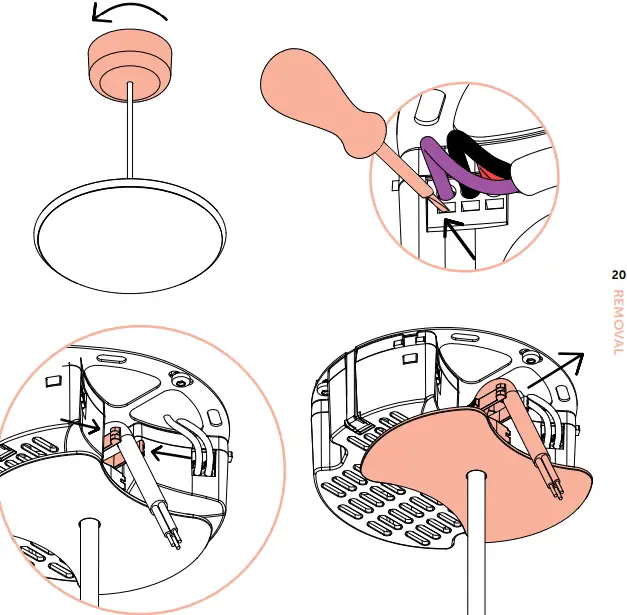 20
REMOVAL