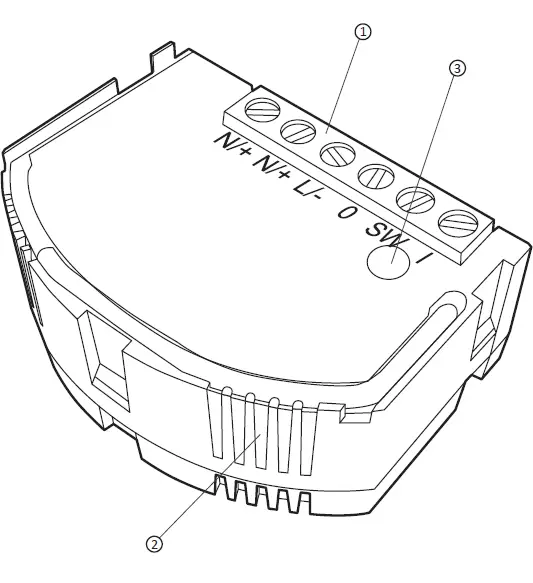 ①
③
N/+ N/+ L/- 0 SW I
②