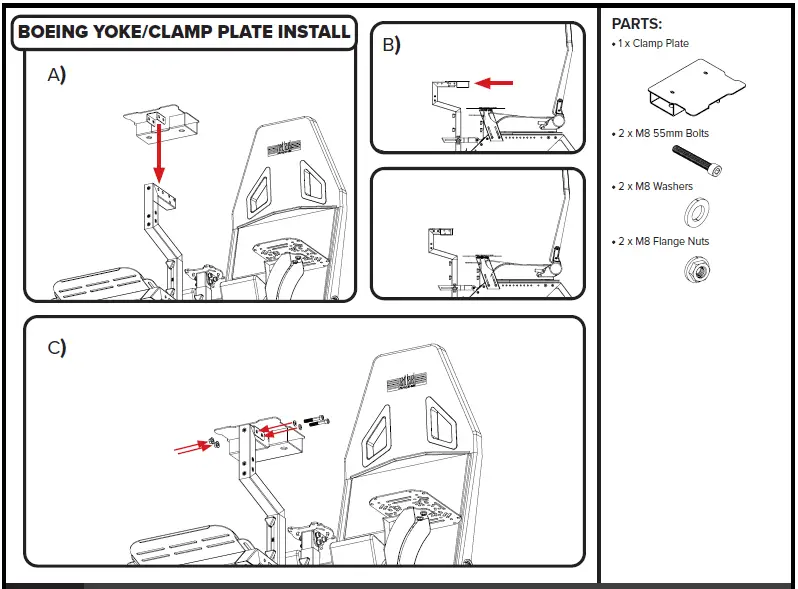 BOEING YOKE/CLAMP PLATE INSTALL

A)

B)

C)

PARTS:
• 1 x Clamp Plate
• 2 x M8 55mm Bolts
• 2 x M8 Washers
• 2 x M8 Flange Nuts