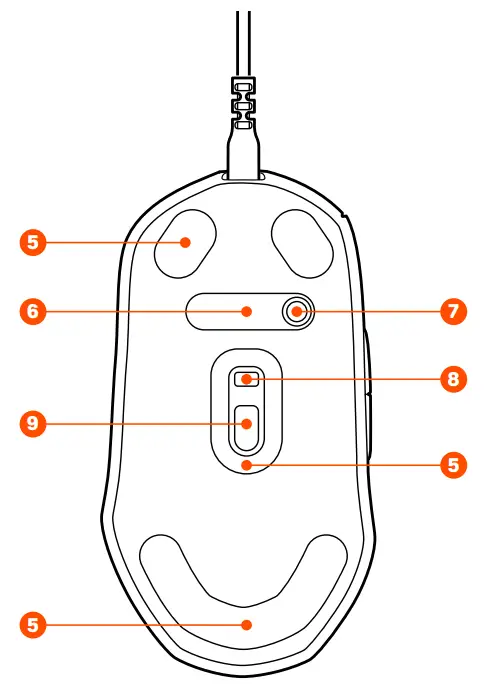 5
6
7
8
9
5
5