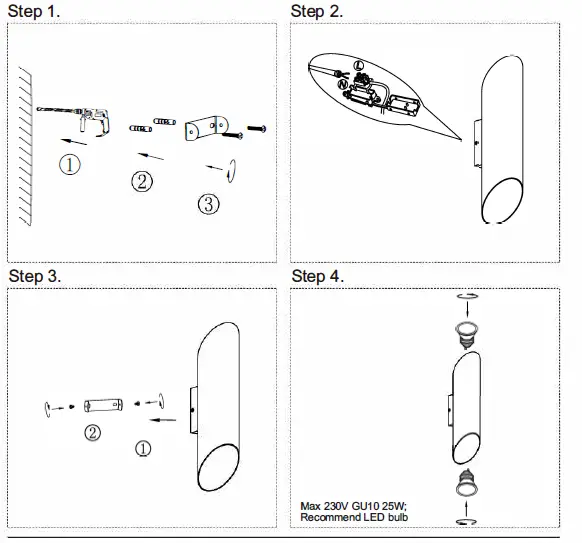 Step 1.

①

②

③

Step 2.

L

N

Step 3.

②

①

Step 4.

Max 230V GU10 25W;
Recommend LED bulb