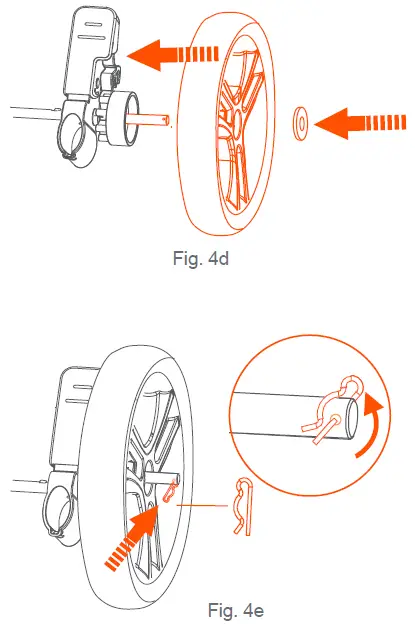 Fig. 4d

Fig. 4e