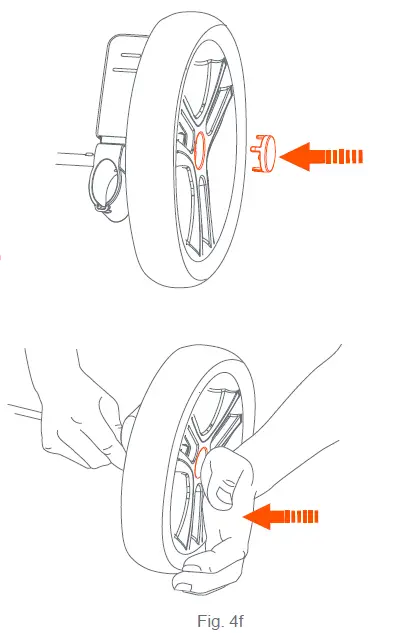 Fig. 4f